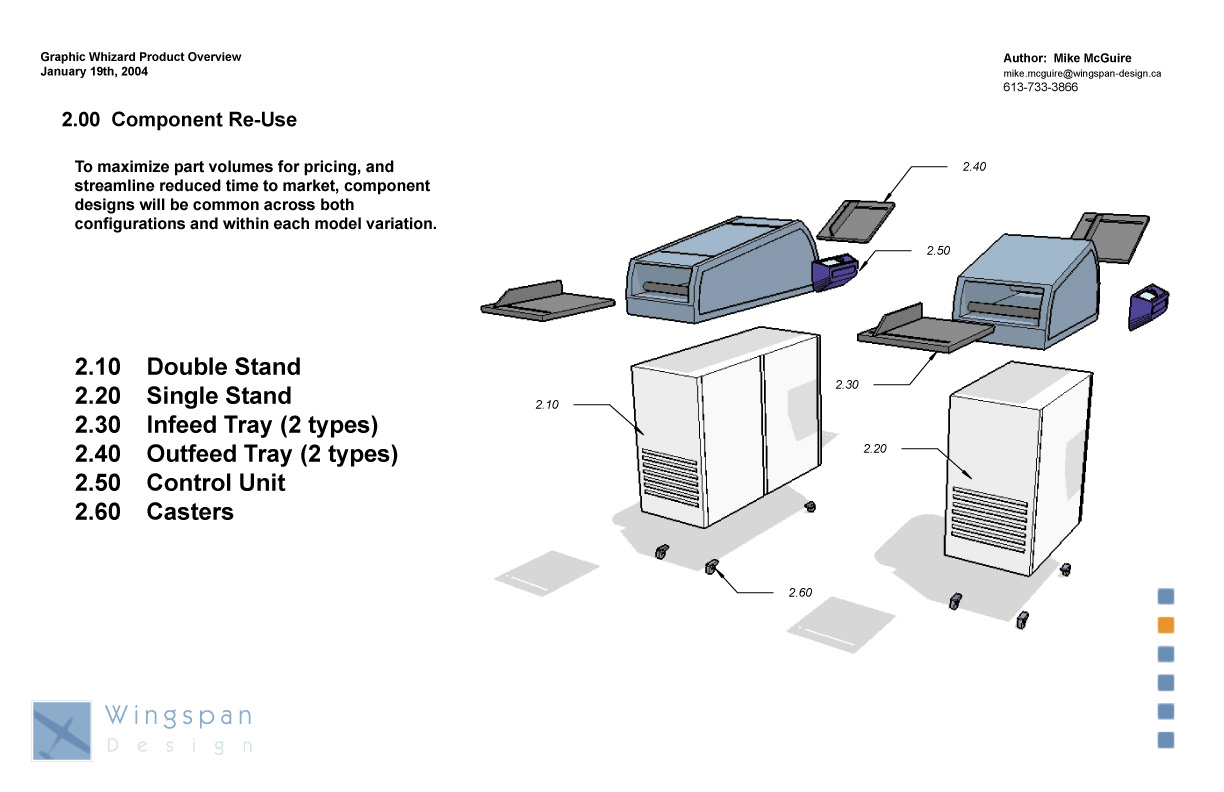 Graphic Whizard Product Overview
January 19th, 2004

Author: Mike McGuire
mike.mcguire@wingspan-design.ca
613-733-3866

2.00 Component Re-Use

To maximize part volumes for pricing, and streamline reduced time to market, component designs will be common across both configurations and within each model variation.

2.10 Double Stand
2.20 Single Stand
2.30 Infeed Tray (2 types)
2.40 Outfeed Tray (2 types)
2.50 Control Unit
2.60 Casters

2.40
2.50
2.30
2.10
2.20
2.60

Wingspan
Design