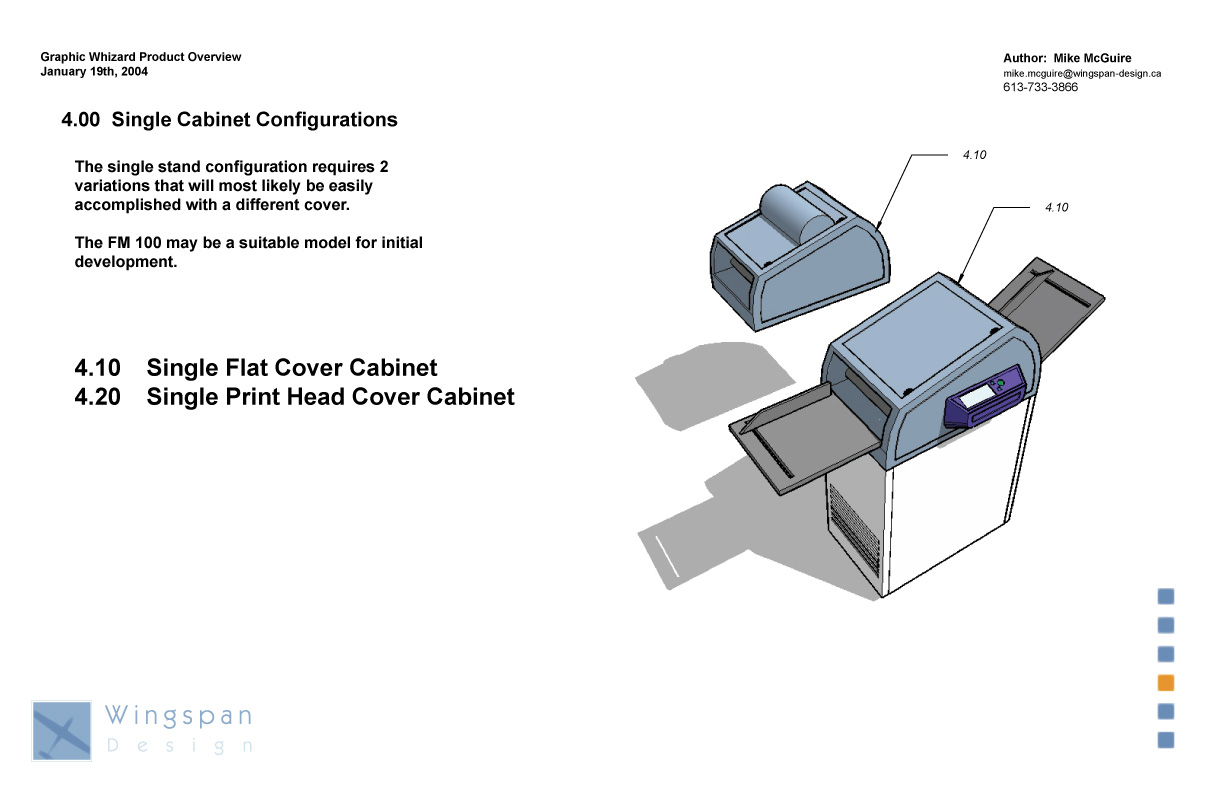 Graphic Whizard Product Overview
January 19th, 2004

Author: Mike McGuire
mike.mcguire@wingspan-design.ca
613-733-3866

4.00 Single Cabinet Configurations

The single stand configuration requires 2 variations that will most likely be easily accomplished with a different cover.

The FM 100 may be a suitable model for initial development.

4.10 Single Flat Cover Cabinet
4.20 Single Print Head Cover Cabinet

4.10

4.10

Wingspan
Design