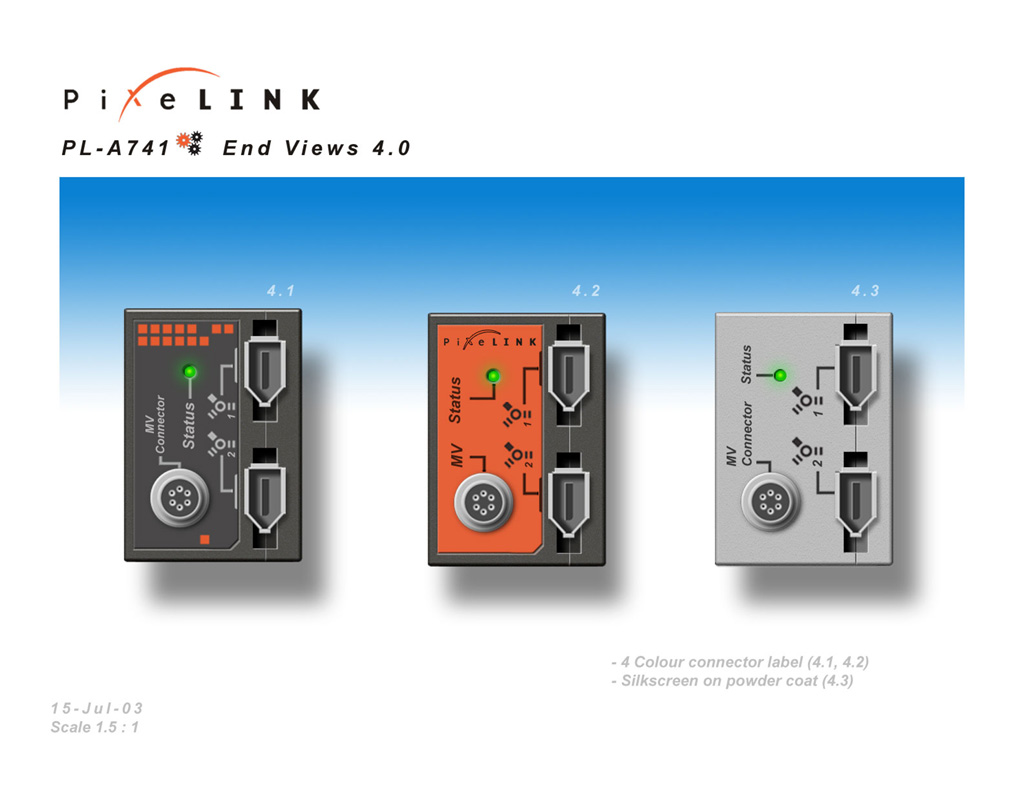 PixeLINK

PL-A741 End Views 4.0

4.1

MV Connector

Status

1

2

4.2

PixeLINK

Status

MV

1

2

4.3

Status

MV Connector

1

2

- 4 Colour connector label (4.1, 4.2)
- Silkscreen on powder coat (4.3)

15-Jul-03
Scale 1.5 : 1