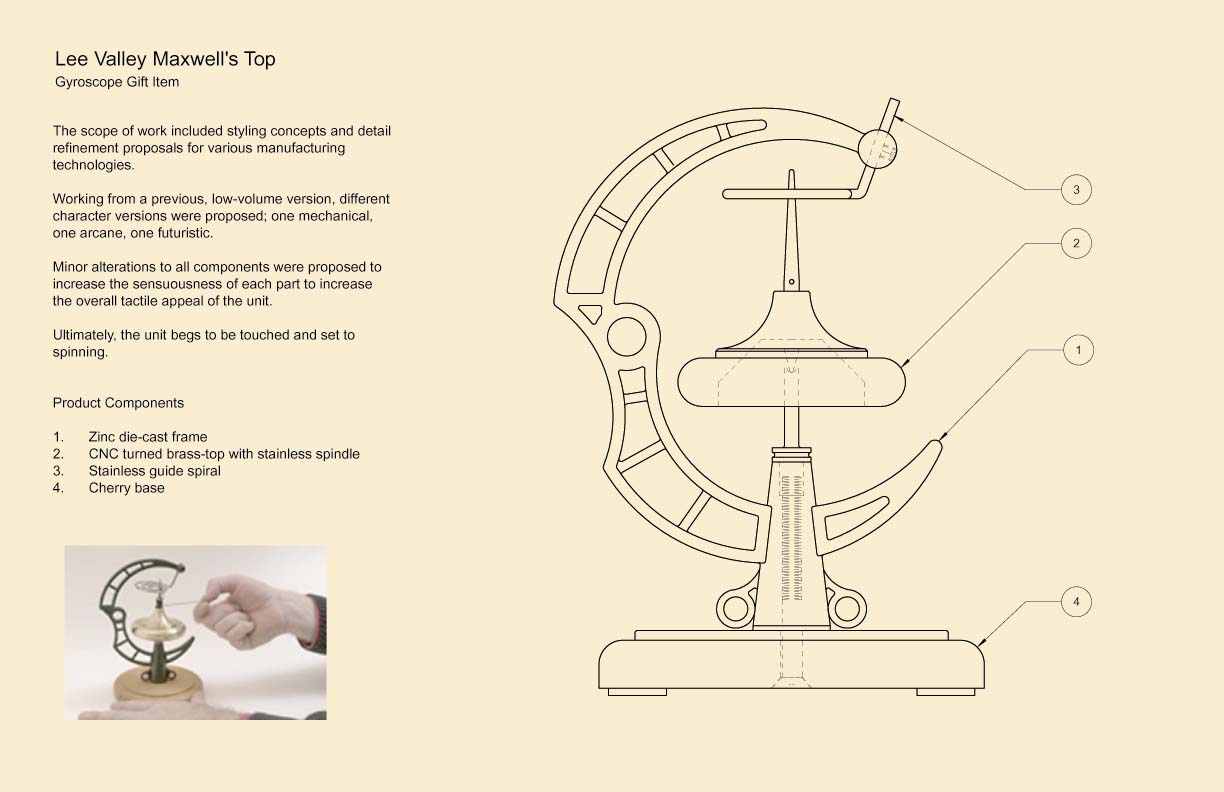 Lee Valley Maxwell's Top
Gyroscope Gift Item

The scope of work included styling concepts and detail refinement proposals for various manufacturing technologies.

Working from a previous, low-volume version, different character versions were proposed; one mechanical, one arcane, one futuristic.

Minor alterations to all components were proposed to increase the sensuousness of each part to increase the overall tactile appeal of the unit.

Ultimately, the unit begs to be touched and set to spinning.

Product Components

1. Zinc die-cast frame
2. CNC turned brass-top with stainless spindle
3. Stainless guide spiral
4. Cherry base

3

2

1

4