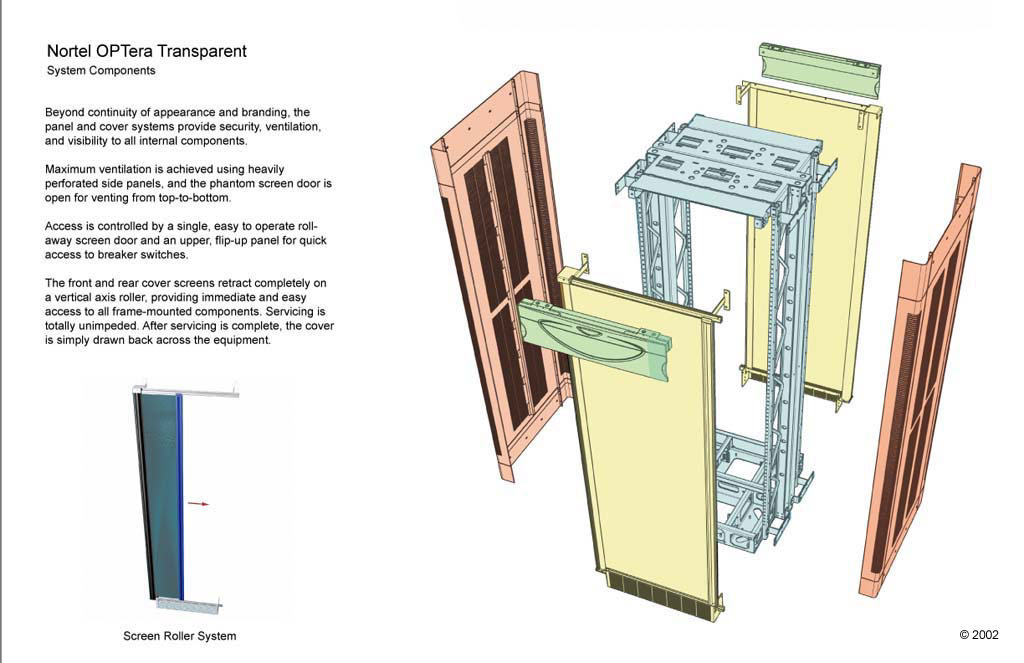 Nortel OPTera Transparent
System Components

Beyond continuity of appearance and branding, the panel and cover systems provide security, ventilation, and visibility to all internal components.

Maximum ventilation is achieved using heavily perforated side panels, and the phantom screen door is open for venting from top-to-bottom.

Access is controlled by a single, easy to operate roll-away screen door and an upper, flip-up panel for quick access to breaker switches.

The front and rear cover screens retract completely on a vertical axis roller, providing immediate and easy access to all frame-mounted components. Servicing is totally unimpeded. After servicing is complete, the cover is simply drawn back across the equipment.

Screen Roller System

© 2002