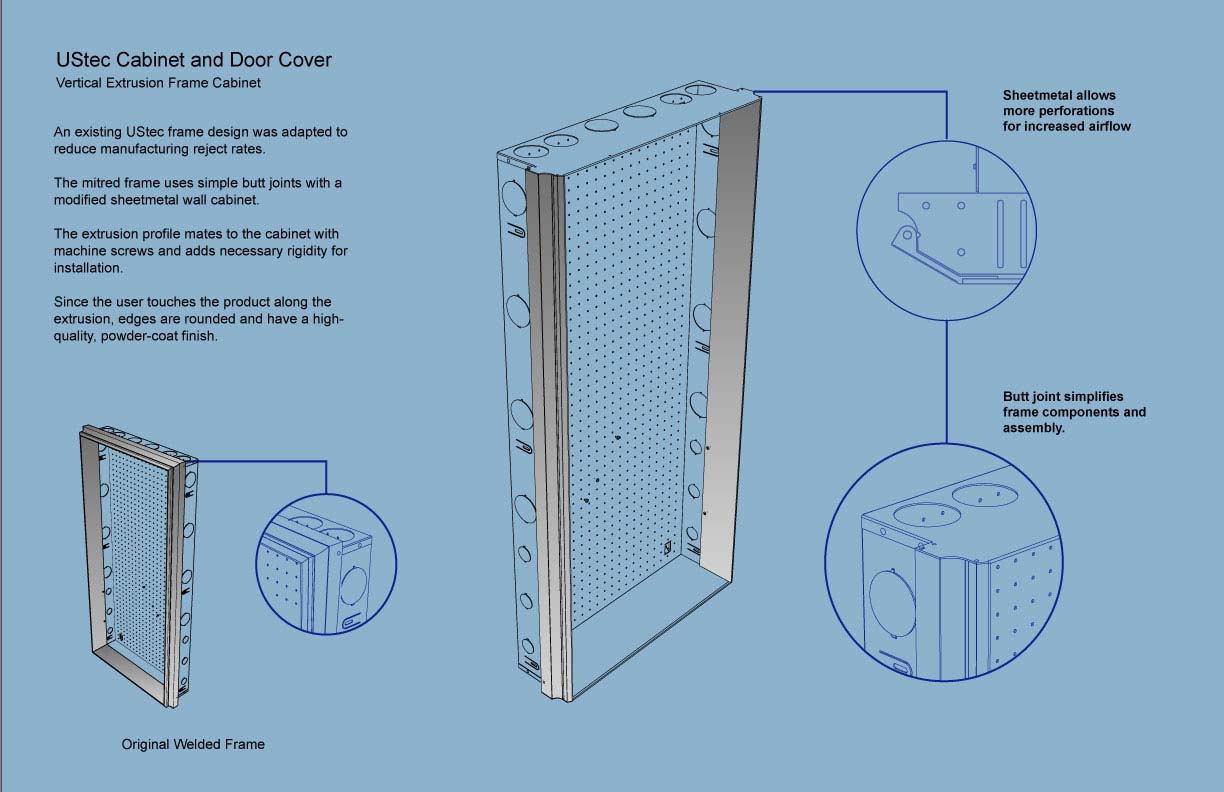 UStec Cabinet and Door Cover
Vertical Extrusion Frame Cabinet

An existing UStec frame design was adapted to reduce manufacturing reject rates.

The mitred frame uses simple butt joints with a modified sheetmetal wall cabinet.

The extrusion profile mates to the cabinet with machine screws and adds necessary rigidity for installation.

Since the user touches the product along the extrusion, edges are rounded and have a high-quality, powder-coat finish.

Original Welded Frame

Sheetmetal allows more perforations for increased airflow

Butt joint simplifies frame components and assembly.