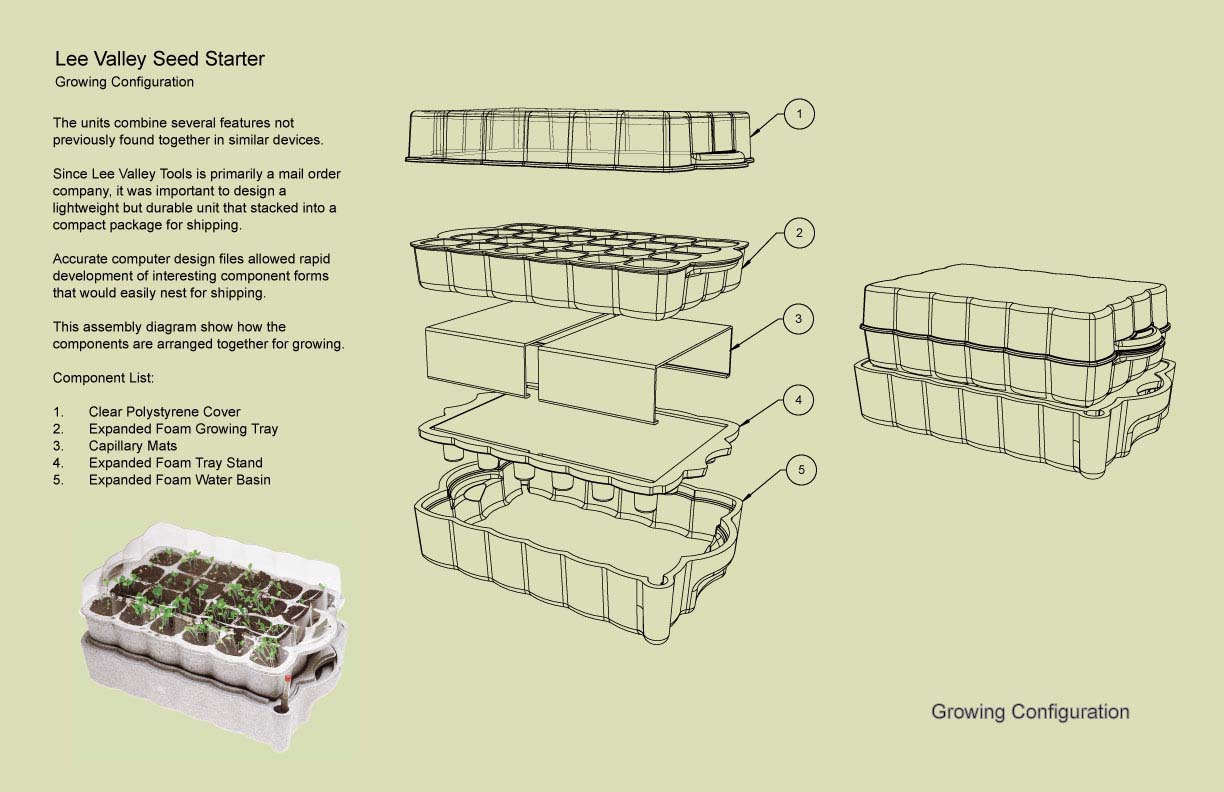 Lee Valley Seed Starter
Growing Configuration

The units combine several features not previously found together in similar devices.

Since Lee Valley Tools is primarily a mail order company, it was important to design a lightweight but durable unit that stacked into a compact package for shipping.

Accurate computer design files allowed rapid development of interesting component forms that would easily nest for shipping.

This assembly diagram show how the components are arranged together for growing.

Component List:

1. Clear Polystyrene Cover
2. Expanded Foam Growing Tray
3. Capillary Mats
4. Expanded Foam Tray Stand
5. Expanded Foam Water Basin

1
2
3
4
5

Growing Configuration