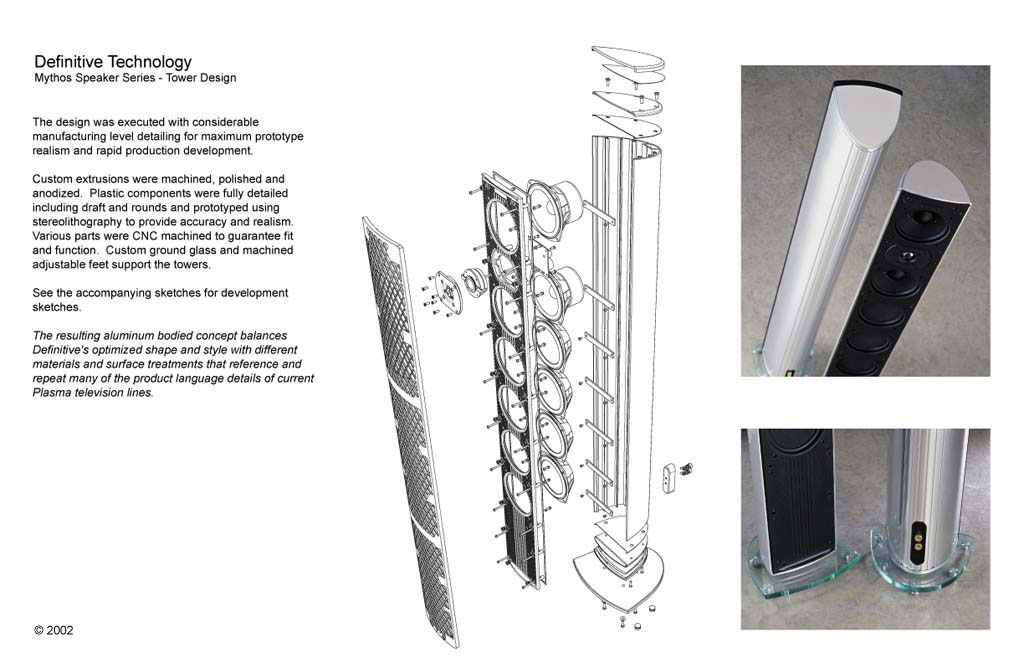 Definitive Technology
Mythos Speaker Series - Tower Design

The design was executed with considerable manufacturing level detailing for maximum prototype realism and rapid production development.

Custom extrusions were machined, polished and anodized. Plastic components were fully detailed including draft and rounds and prototyped using stereolithography to provide accuracy and realism. Various parts were CNC machined to guarantee fit and function. Custom ground glass and machined adjustable feet support the towers.

See the accompanying sketches for development sketches.

The resulting aluminum bodied concept balances Definitive's optimized shape and style with different materials and surface treatments that reference and repeat many of the product language details of current Plasma television lines.

© 2002