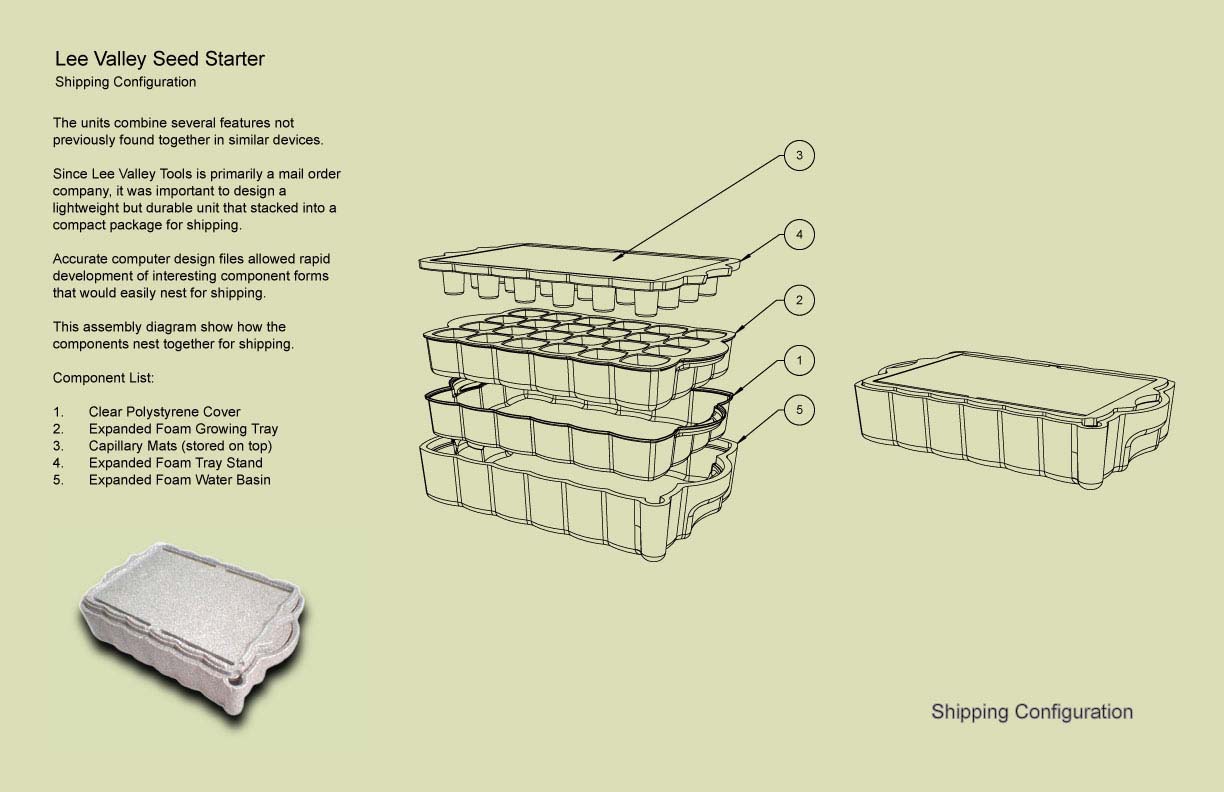 Lee Valley Seed Starter
Shipping Configuration

The units combine several features not previously found together in similar devices.

Since Lee Valley Tools is primarily a mail order company, it was important to design a lightweight but durable unit that stacked into a compact package for shipping.

Accurate computer design files allowed rapid development of interesting component forms that would easily nest for shipping.

This assembly diagram show how the components nest together for shipping.

Component List:

1. Clear Polystyrene Cover
2. Expanded Foam Growing Tray
3. Capillary Mats (stored on top)
4. Expanded Foam Tray Stand
5. Expanded Foam Water Basin

3
4
2
1
5

Shipping Configuration